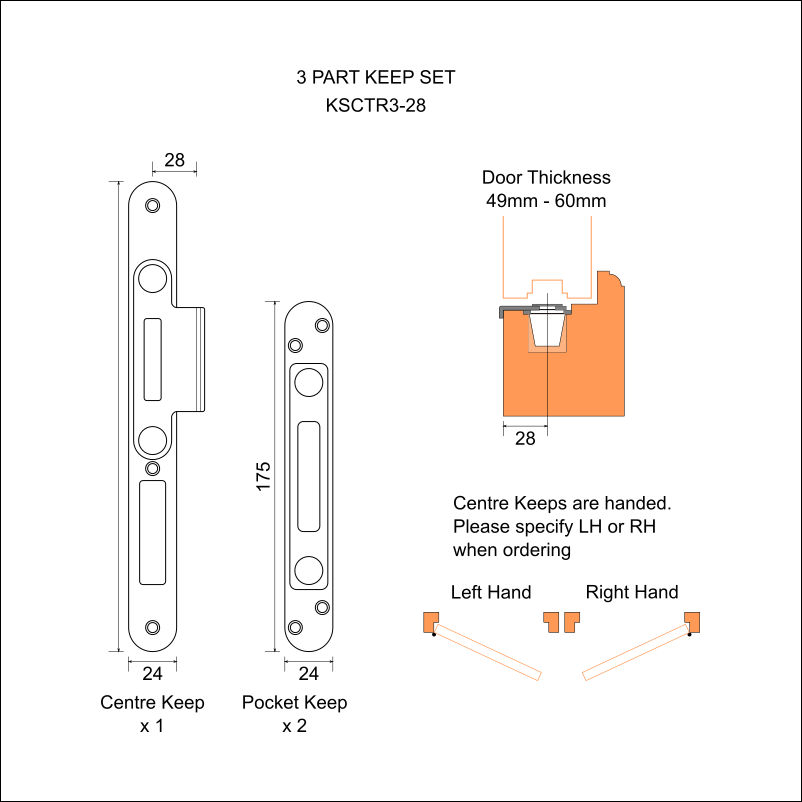 3 PART KEEP SET
KSCTR3-28

28

175

24

24

Centre Keep
x 1

Pocket Keep
x 2

Door Thickness
49mm - 60mm

28

Centre Keeps are handed. Please specify LH or RH when ordering

Left Hand

Right Hand